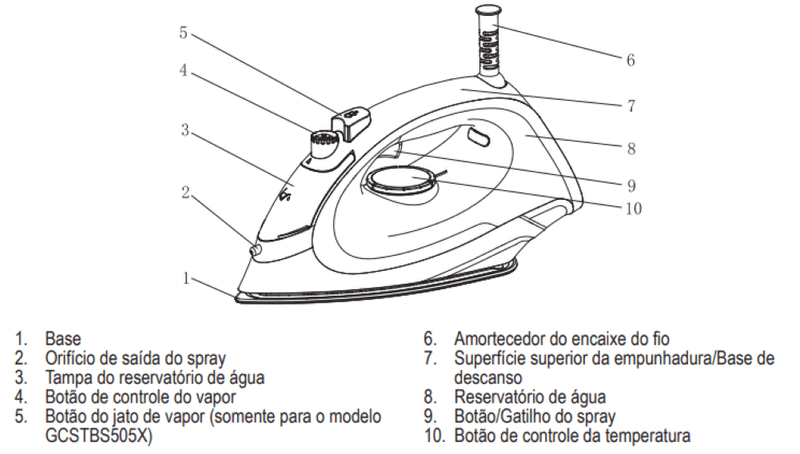 5
4
3
2
1
6
7
8
9
10

1. Base
2. Orifício de saída do spray
3. Tampa do reservatório de água
4. Botão de controle do vapor
5. Botão do jato de vapor (somente para o modelo GCSTBS505X)

6. Amortecedor do encaixe do fio
7. Superfície superior da empunhadura/Base de descanso
8. Reservatório de água
9. Botão/Gatilho do spray
10. Botão de controle da temperatura